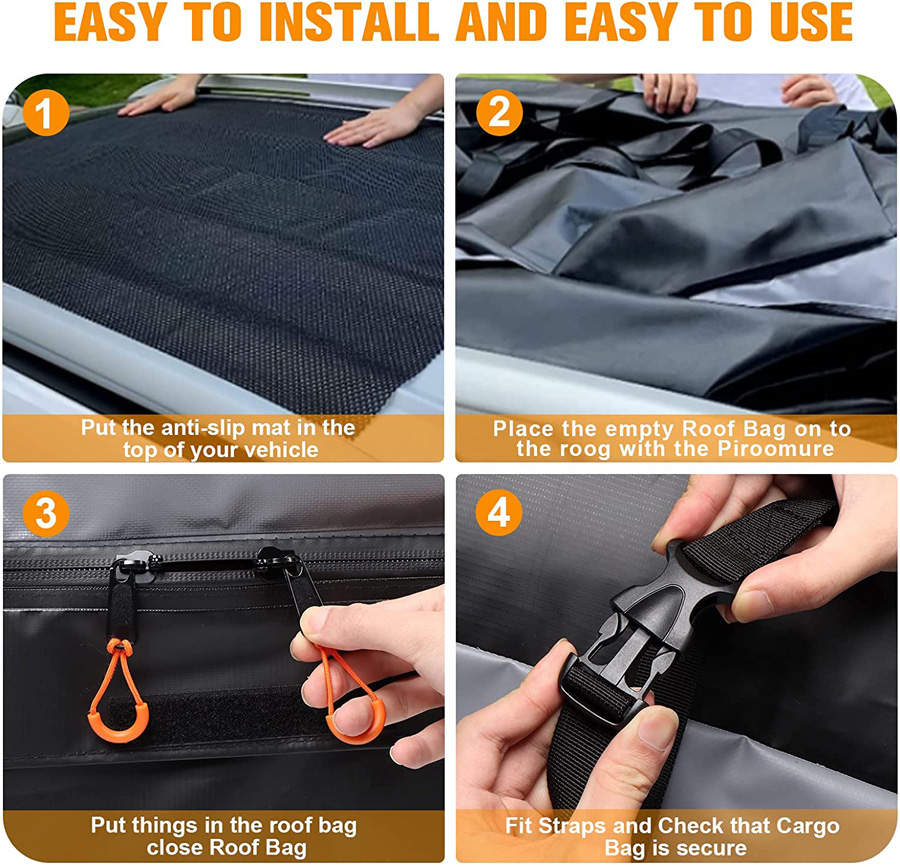 EASY TO INSTALL AND EASY TO USE

1

Put the anti-slip mat in the top of your vehicle

2

Place the empty Roof Bag on to the roog with the Piroomure

3

Put things in the roof bag close Roof Bag

4

Fit Straps and Check that Cargo Bag is secure