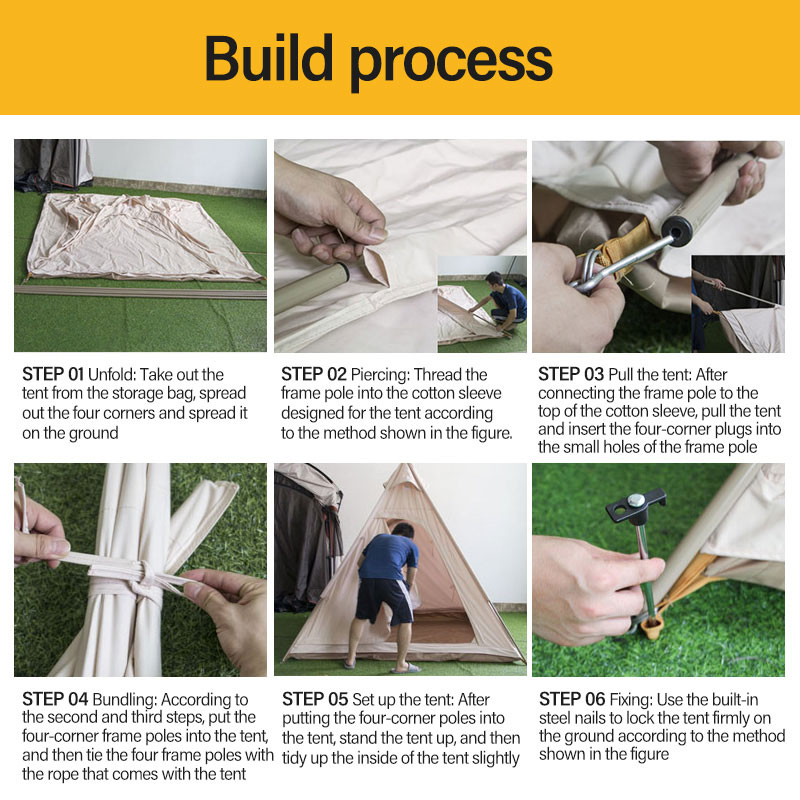 Build process

STEP 01 Unfold: Take out the tent from the storage bag, spread out the four corners and spread it on the ground

STEP 02 Piercing: Thread the frame pole into the cotton sleeve designed for the tent according to the method shown in the figure.

STEP 03 Pull the tent: After connecting the frame pole to the top of the cotton sleeve, pull the tent and insert the four-corner plugs into the small holes of the frame pole

STEP 04 Bundling: According to the second and third steps, put the four-corner frame poles into the tent, and then tie the four frame poles with the rope that comes with the tent

STEP 05 Set up the tent: After putting the four-corner poles into the tent, stand the tent up, and then tidy up the inside of the tent slightly

STEP 06 Fixing: Use the built-in steel nails to lock the tent firmly on the ground according to the method shown in the figure